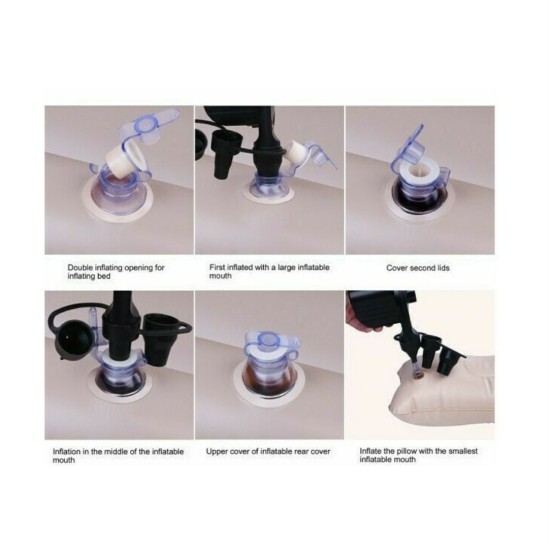 Double inflating opening for inflating bed

First inflated with a large inflatable mouth

Cover second lids

Inflation in the middle of the inflatable mouth

Upper cover of inflatable rear cover

Inflate the pillow with the smallest inflatable mouth